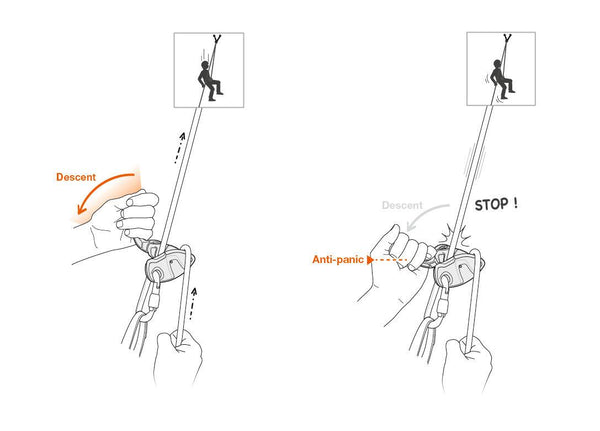 Descent

Descent

STOP !

Anti-panic